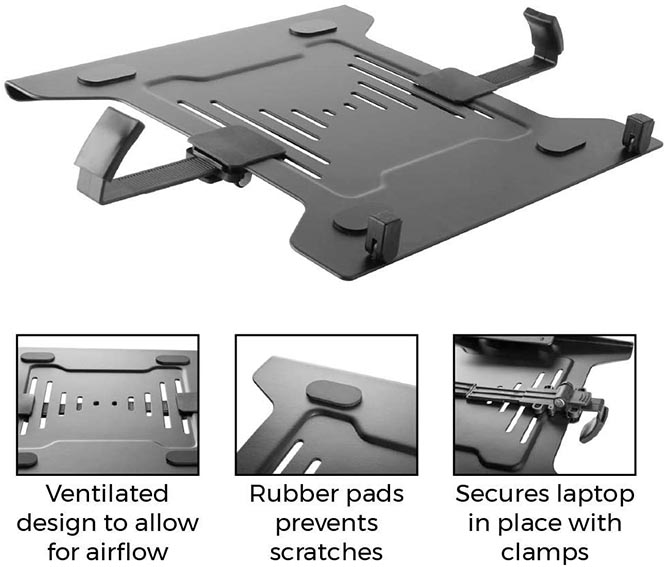 Ventilated design to allow for airflow

Rubber pads prevents scratches

Secures laptop in place with clamps