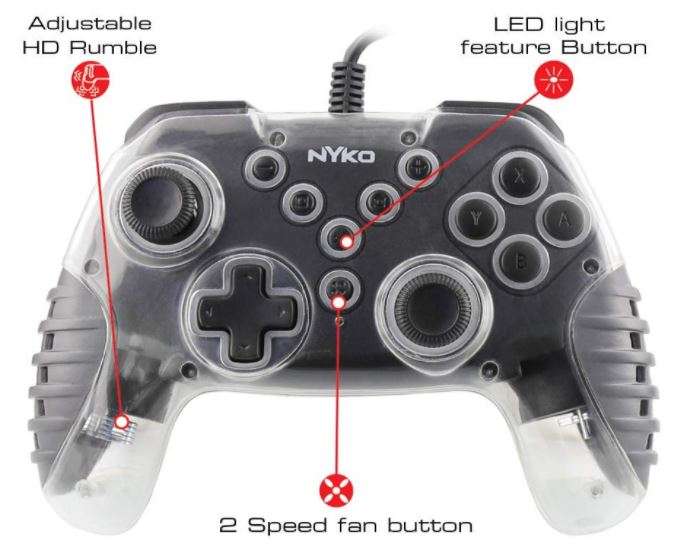 Adjustable
HD Rumble

LED light
feature Button

NYKO

X
Y
A
B

2 Speed fan button