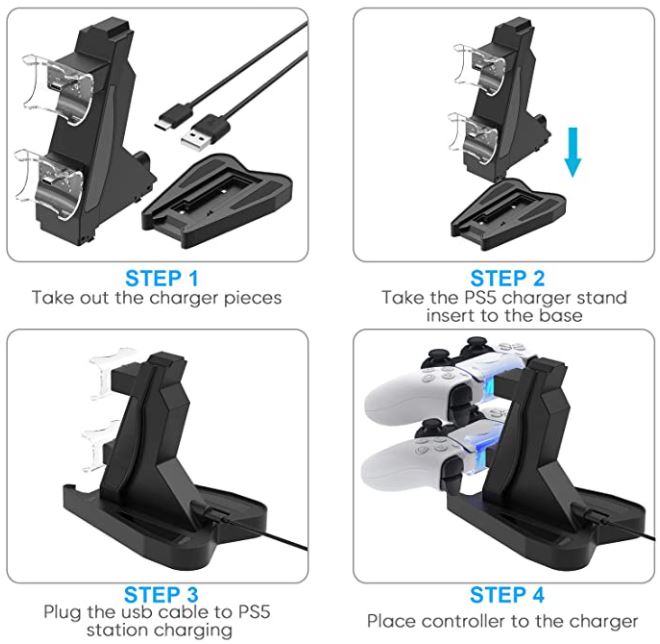 STEP 1
Take out the charger pieces

STEP 2
Take the PS5 charger stand insert to the base

STEP 3
Plug the usb cable to PS5 station charging

STEP 4
Place controller to the charger