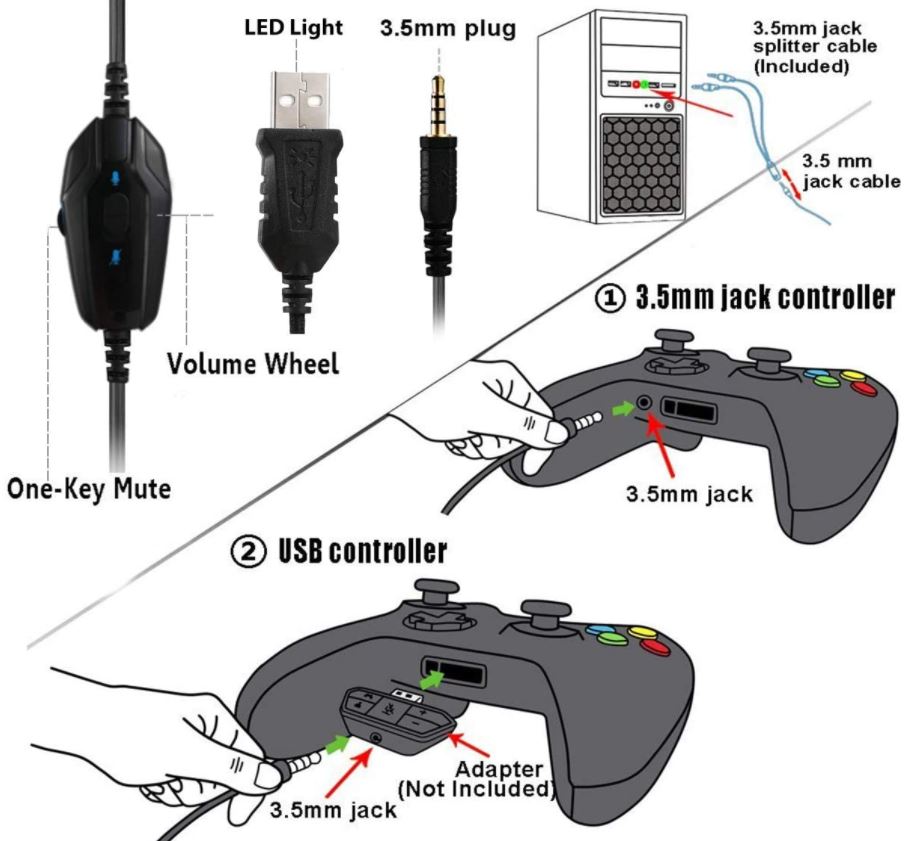 LED Light

3.5mm plug

3.5mm jack splitter cable (Included)

3.5 mm jack cable

Volume Wheel

One-Key Mute

① 3.5mm jack controller

3.5mm jack

② USB controller

Adapter (Not Included)

3.5mm jack