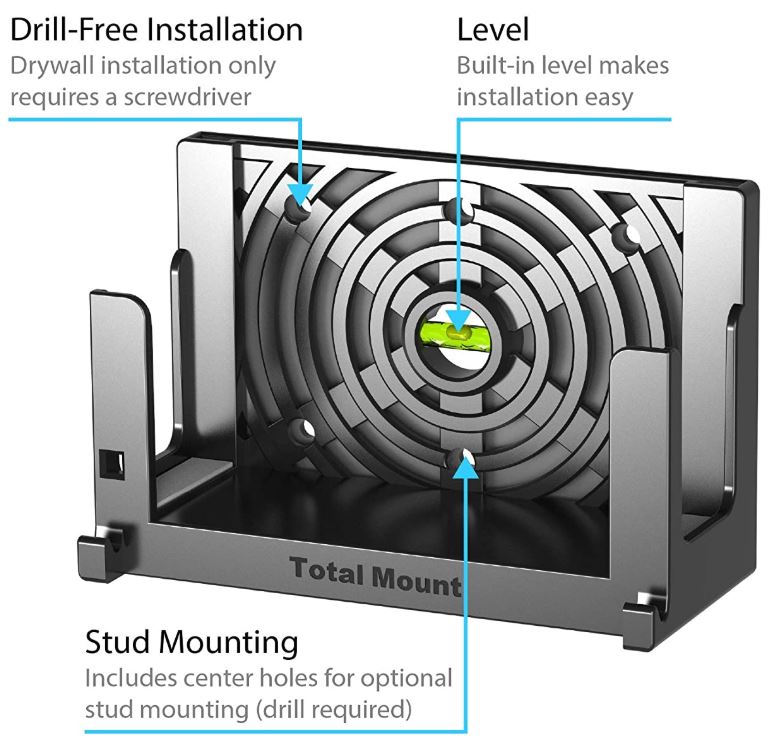 Drill-Free Installation
Drywall installation only requires a screwdriver

Level
Built-in level makes installation easy

Total Mount

Stud Mounting
Includes center holes for optional stud mounting (drill required)