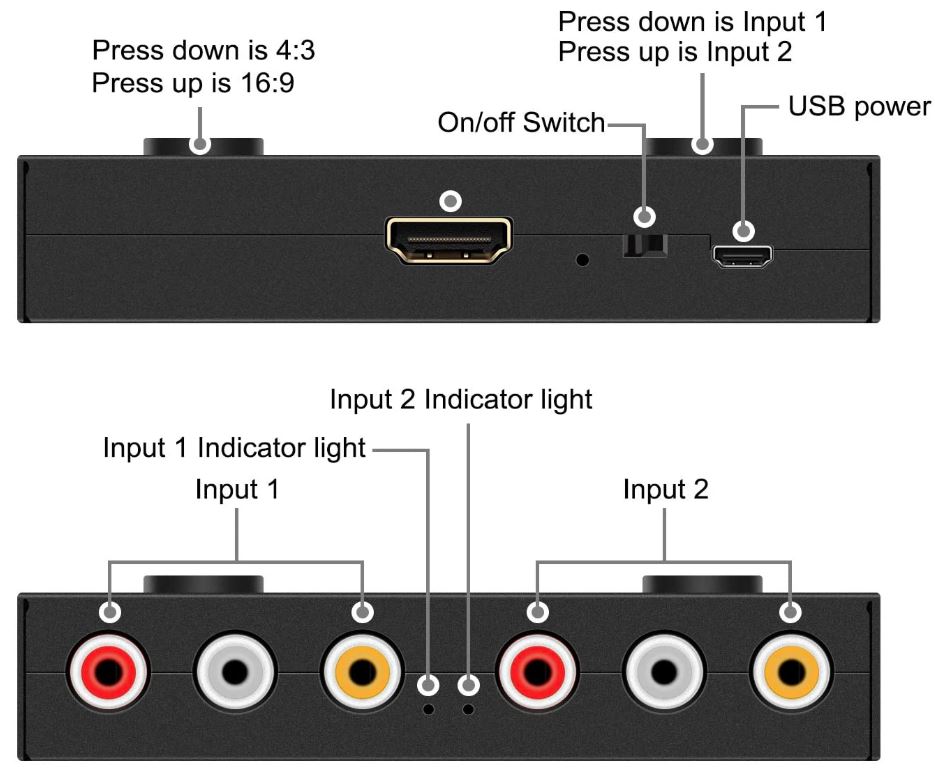 Press down is 4:3
Press up is 16:9

Press down is Input 1
Press up is Input 2

On/off Switch

USB power

Input 2 Indicator light

Input 1 Indicator light

Input 1

Input 2