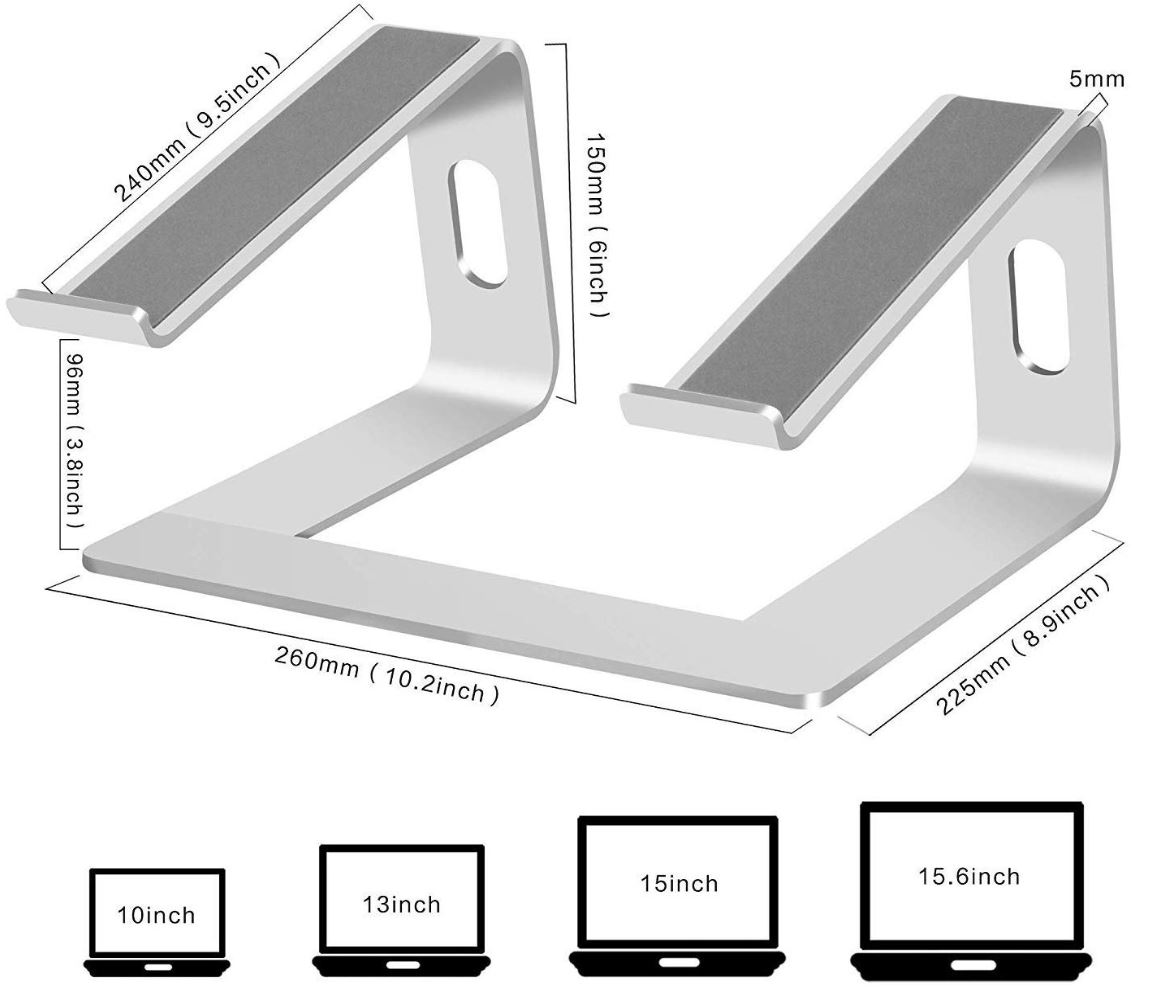 240mm ( 9.5inch )

150mm ( 6inch )

5mm

96mm ( 3.8inch )

260mm ( 10.2inch )

225mm ( 8.9inch )

10inch

13inch

15inch

15.6inch