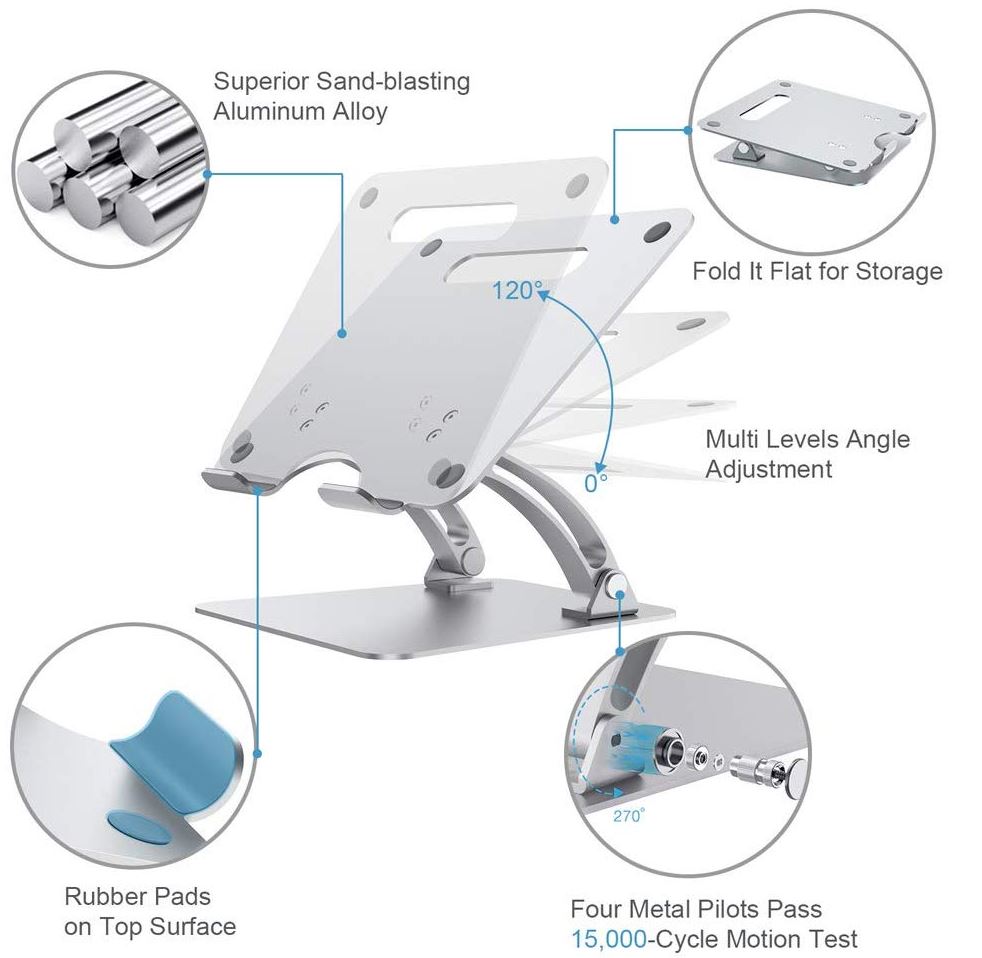 Superior Sand-blasting Aluminum Alloy

Fold It Flat for Storage

120°

0°

Multi Levels Angle Adjustment

270°

Rubber Pads on Top Surface

Four Metal Pilots Pass 15,000-Cycle Motion Test