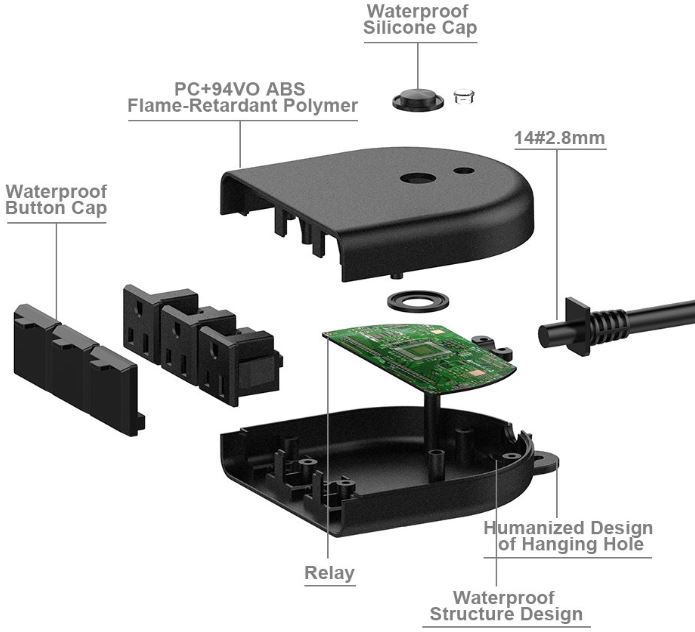 Waterproof Silicone Cap

PC+94VO ABS Flame-Retardant Polymer

14#2.8mm

Waterproof Button Cap

Humanized Design of Hanging Hole

Relay

Waterproof Structure Design