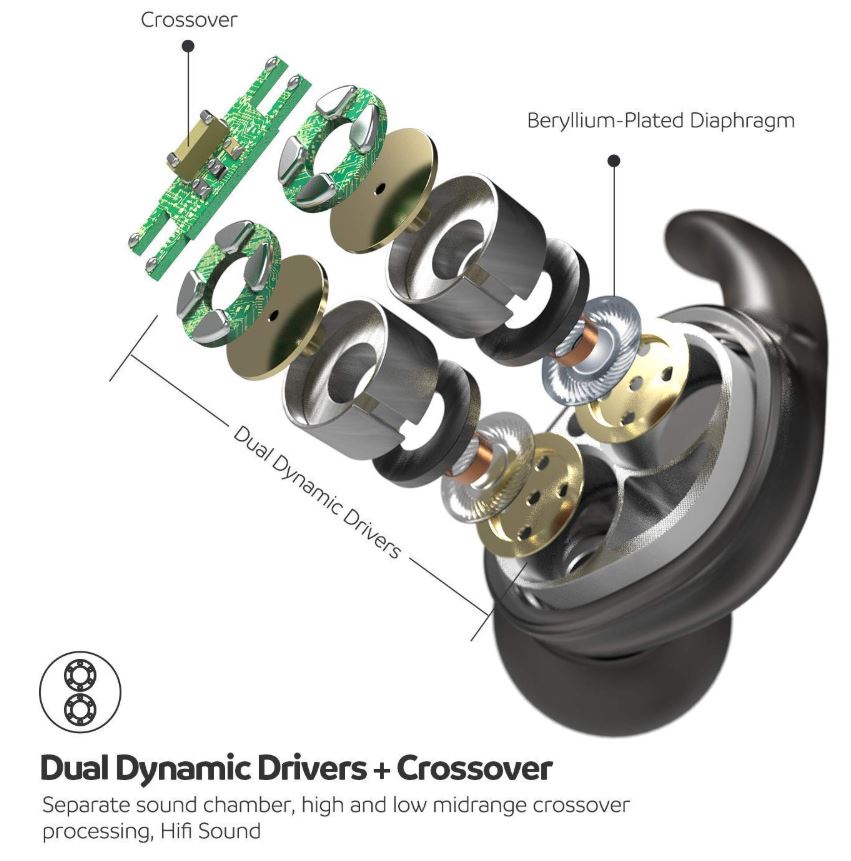 Crossover

Beryllium-Plated Diaphragm

Dual Dynamic Drivers

Dual Dynamic Drivers + Crossover

Separate sound chamber, high and low midrange crossover processing, Hifi Sound