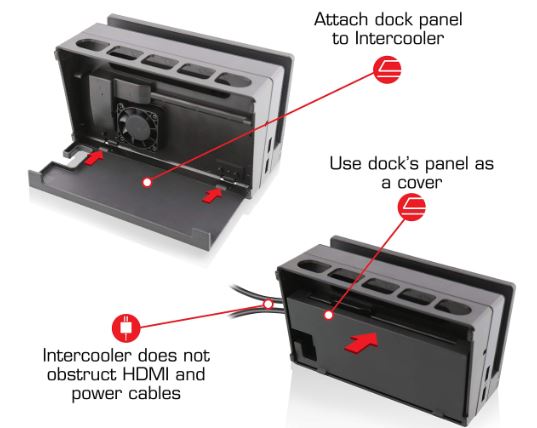 Attach dock panel to Intercooler

Use dock's panel as a cover

Intercooler does not obstruct HDMI and power cables