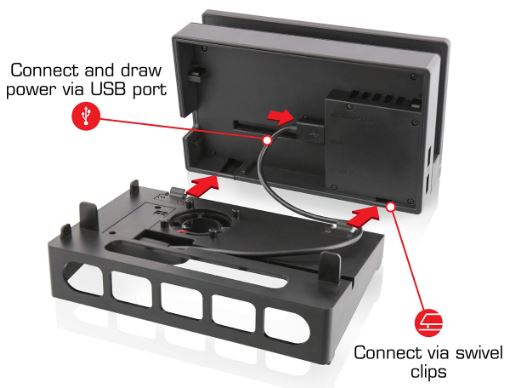 Connect and draw power via USB port

Connect via swivel clips