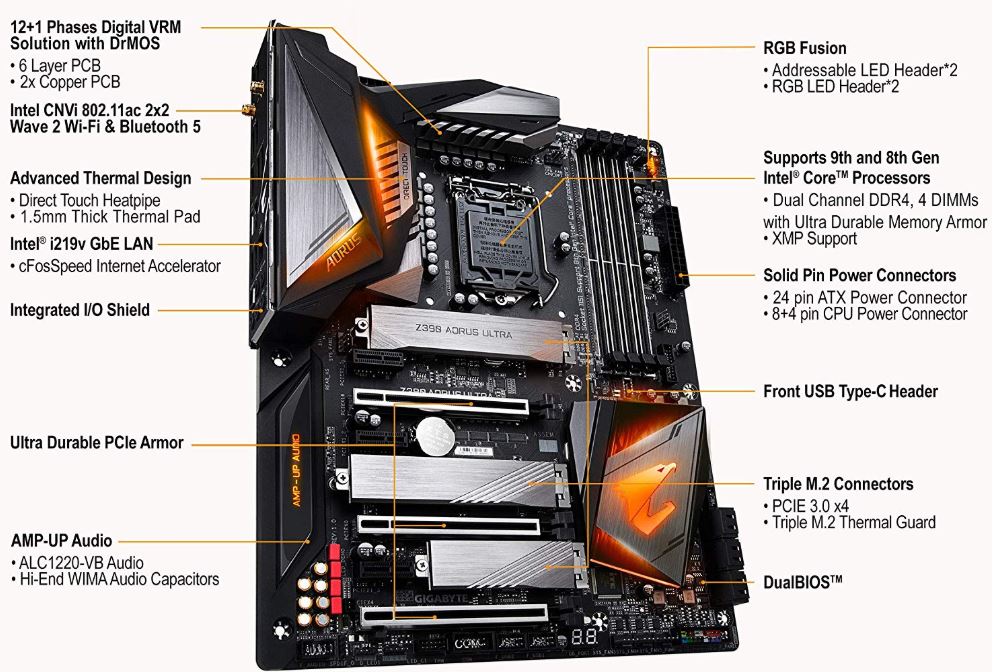 12+1 Phases Digital VRM Solution with DrMOS
• 6 Layer PCB
• 2x Copper PCB

Intel CNVi 802.11ac 2x2 Wave 2 Wi-Fi & Bluetooth 5

Advanced Thermal Design
• Direct Touch Heatpipe
• 1.5mm Thick Thermal Pad

Intel® i219v GbE LAN
• cFosSpeed Internet Accelerator

Integrated I/O Shield

Ultra Durable PCIe Armor

AMP-UP Audio
• ALC1220-VB Audio
• Hi-End WIMA Audio Capacitors

RGB Fusion
• Addressable LED Header*2
• RGB LED Header*2

Supports 9th and 8th Gen Intel® Core™ Processors
• Dual Channel DDR4, 4 DIMMs with Ultra Durable Memory Armor
• XMP Support

Solid Pin Power Connectors
• 24 pin ATX Power Connector
• 8+4 pin CPU Power Connector

Front USB Type-C Header

Triple M.2 Connectors
• PCIE 3.0 x4
• Triple M.2 Thermal Guard

DualBIOS™

DIRECT TOUCH
AORUS
Z390 AORUS ULTRA
AMP-UP AUDIO
GIGABYTE