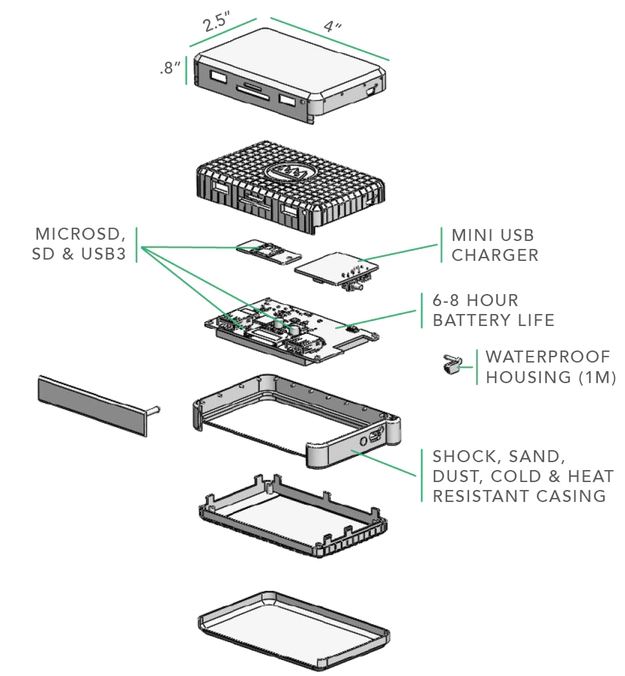 2.5"
4"
.8"

MICROSD, SD & USB3

MINI USB CHARGER

6-8 HOUR BATTERY LIFE

WATERPROOF HOUSING (1M)

SHOCK, SAND, DUST, COLD & HEAT RESISTANT CASING