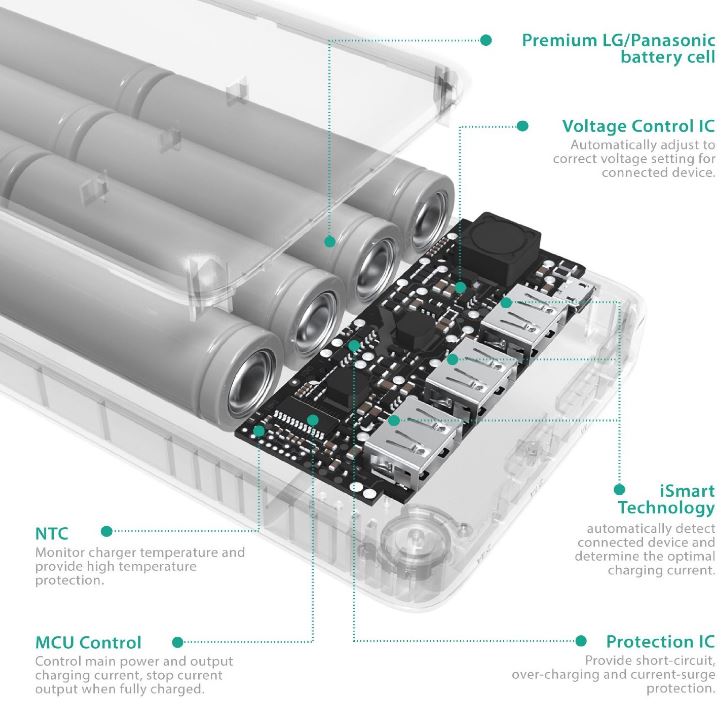 Premium LG/Panasonic battery cell

Voltage Control IC
Automatically adjust to correct voltage setting for connected device.

iSmart Technology
automatically detect connected device and determine the optimal charging current.

NTC
Monitor charger temperature and provide high temperature protection.

MCU Control
Control main power and output charging current, stop current output when fully charged.

Protection IC
Provide short-circuit, over-charging and current-surge protection.