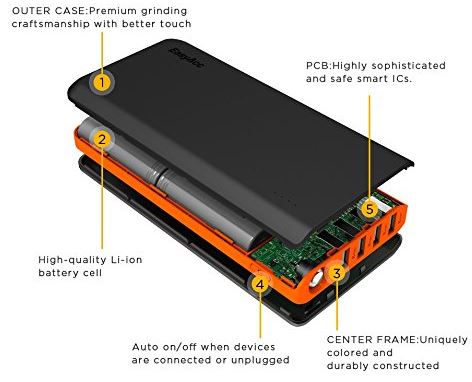 OUTER CASE:Premium grinding craftsmanship with better touch

1

EasyAcc

PCB:Highly sophisticated and safe smart ICs.

2

5

High-quality Li-ion battery cell

3

4

Auto on/off when devices are connected or unplugged

CENTER FRAME:Uniquely colored and durably constructed